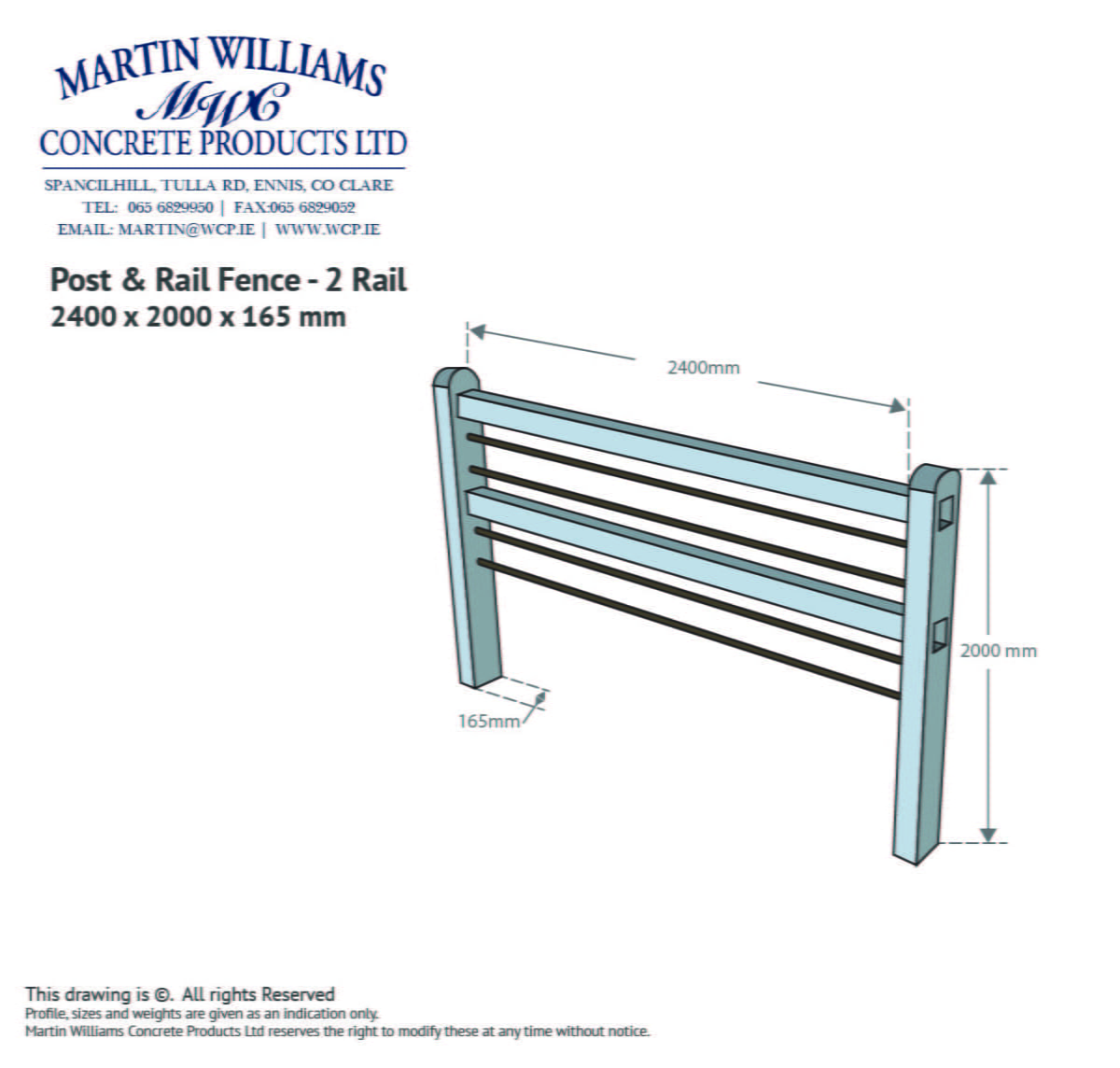 MARTIN WILLIAMS
MWC
CONCRETE PRODUCTS LTD

SPANCILHILL, TULLA RD, ENNIS, CO CLARE
TEL: 065 6829950 | FAX:065 6829052
EMAIL: MARTIN@WCP.IE | WWW.WCP.IE

Post & Rail Fence - 2 Rail
2400 x 2000 x 165 mm

2400mm

2000 mm

165mm

This drawing is ©. All rights Reserved
Profile, sizes and weights are given as an indication only.
Martin Williams Concrete Products Ltd reserves the right to modify these at any time without notice.